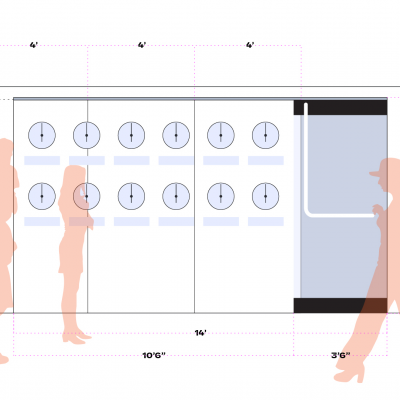 4'
4'
4'
14'
10'6"
3'6"