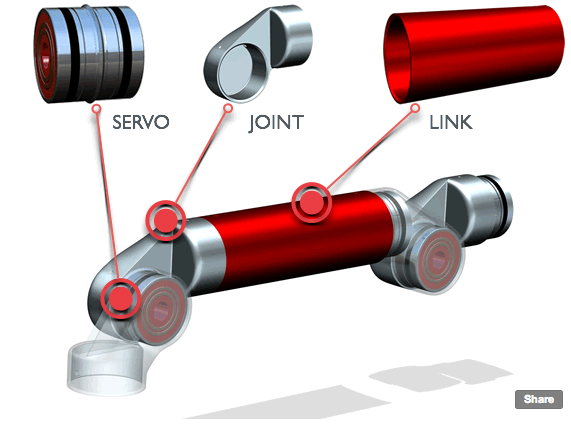 SERVO

JOINT

LINK

Share