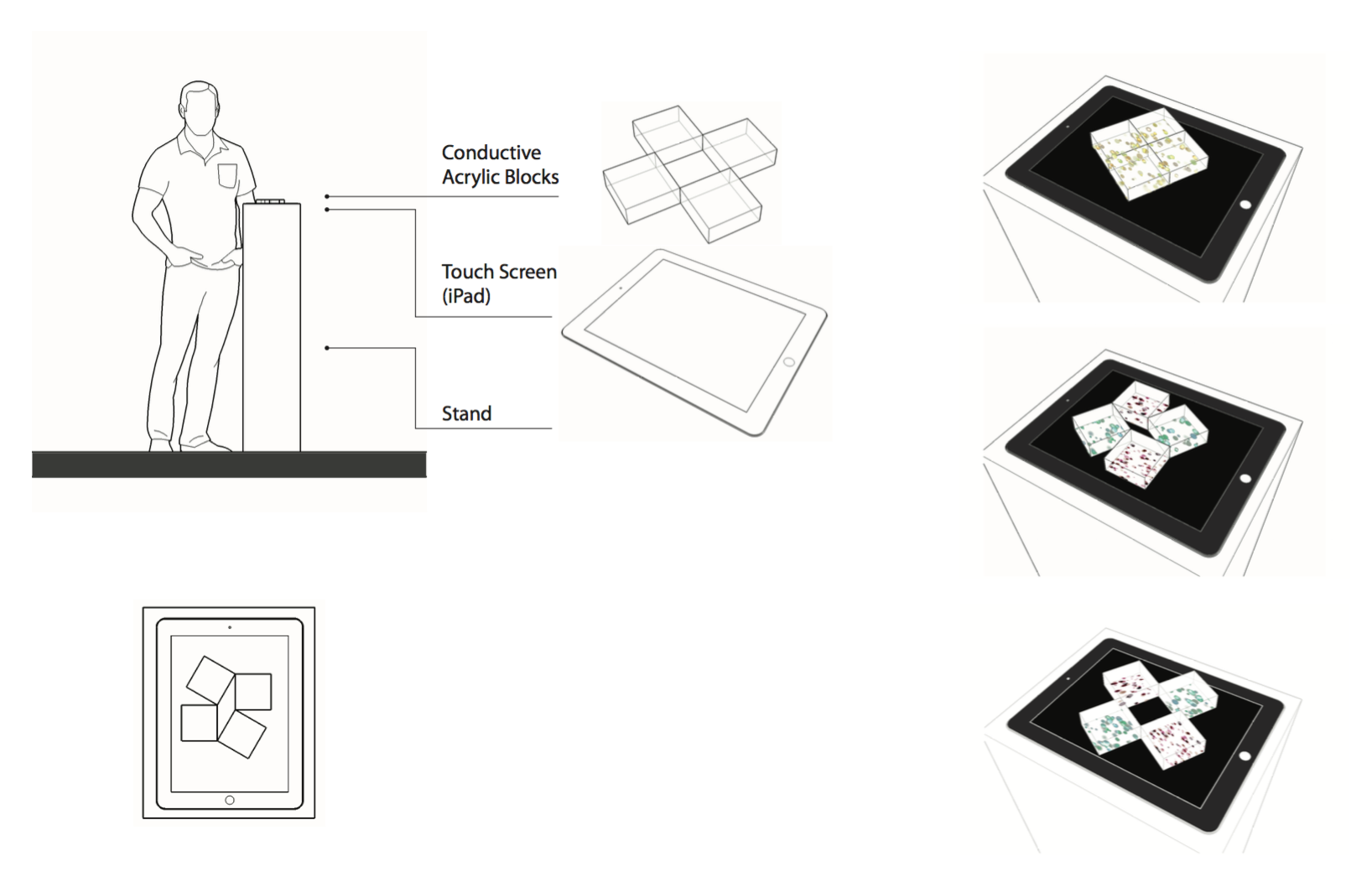 Conductive Acrylic Blocks

Touch Screen (iPad)

Stand